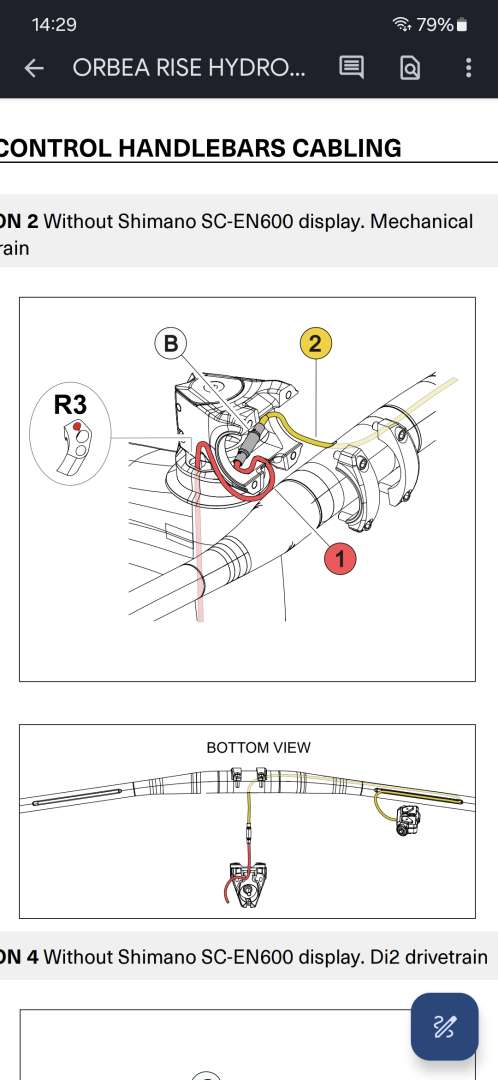 14:29
79%
ORBEA RISE HYDRO...

CONTROL HANDLEBARS CABLING

ON 2 Without Shimano SC-EN600 display. Mechanical rain

B
2
R3
1

BOTTOM VIEW

ON 4 Without Shimano SC-EN600 display. Di2 drivetrain