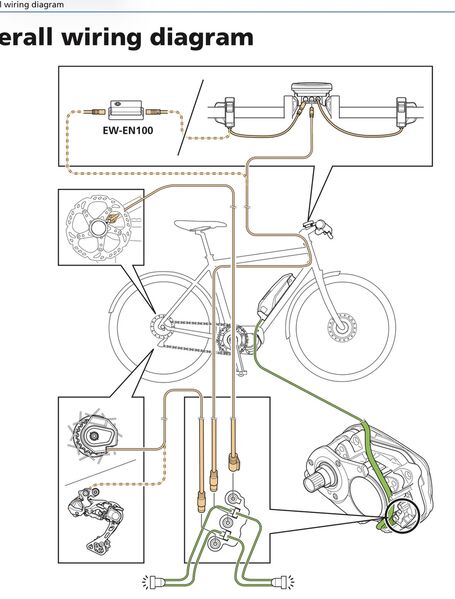 l wiring diagram

erall wiring diagram

EW-EN100