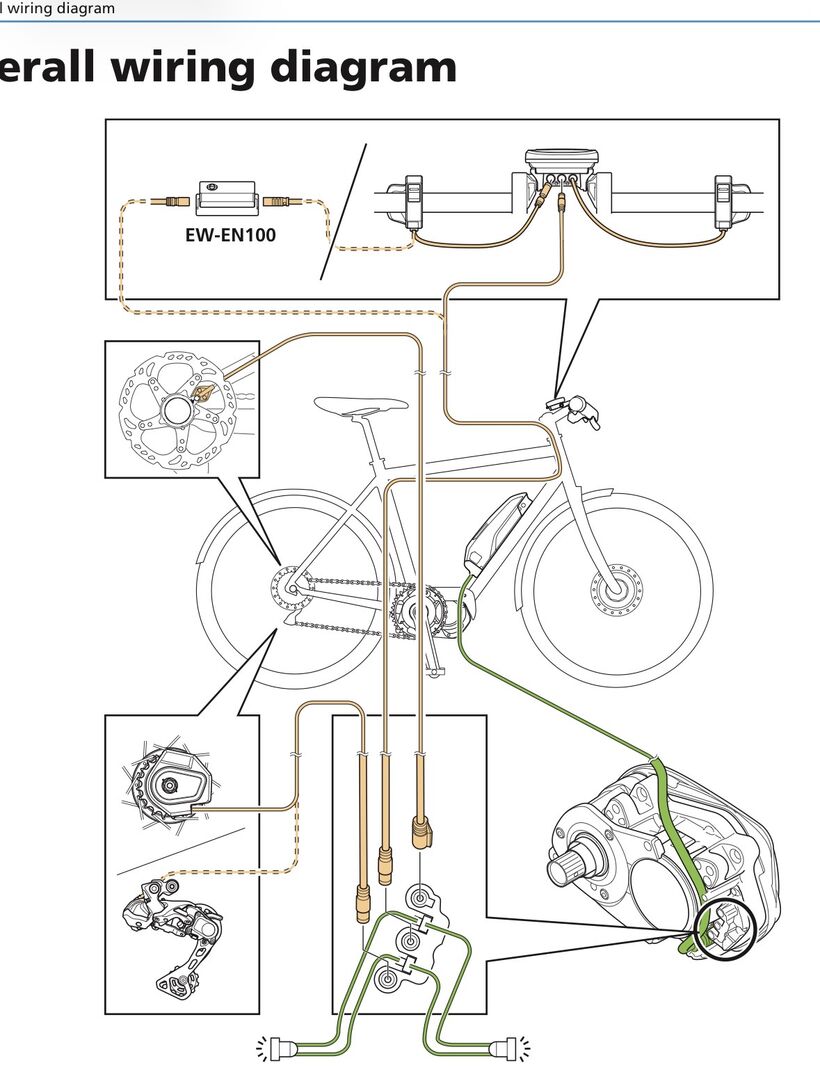 l wiring diagram

erall wiring diagram

EW-EN100