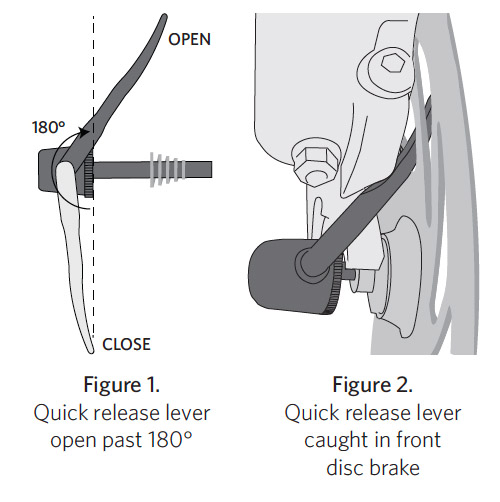 OPEN

180°

CLOSE

Figure 1.
Quick release lever open past 180°

Figure 2.
Quick release lever caught in front disc brake